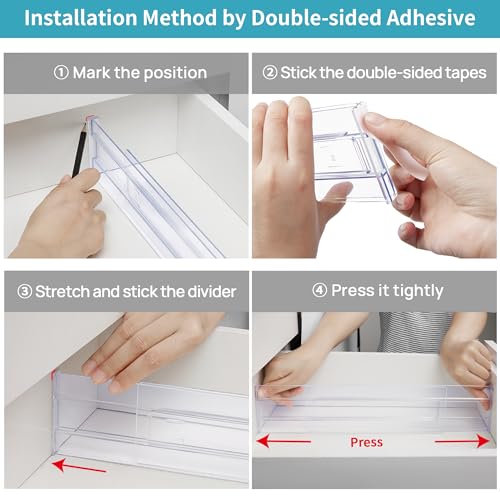 Installation Method by Double-sided Adhesive

① Mark the position

② Stick the double-sided tapes

③ Stretch and stick the divider

④ Press it tightly

Press